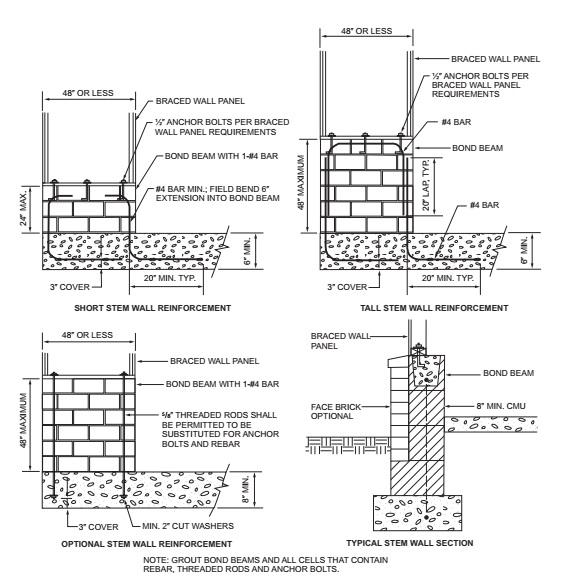 48" OR LESS

BRACED WALL PANEL

½" ANCHOR BOLTS PER BRACED WALL PANEL REQUIREMENTS

BOND BEAM WITH 1-#4 BAR

#4 BAR MIN.; FIELD BEND 6" EXTENSION INTO BOND BEAM

24" MAX.

6" MIN.

3" COVER

20" MIN. TYP.

SHORT STEM WALL REINFORCEMENT

48" OR LESS

BRACED WALL PANEL

½" ANCHOR BOLTS PER BRACED WALL PANEL REQUIREMENTS

#4 BAR

BOND BEAM

48" MAXIMUM

20" LAP, TYP.

#4 BAR

6" MIN.

3" COVER

20" MIN. TYP.

TALL STEM WALL REINFORCEMENT

48" OR LESS

BRACED WALL PANEL

BOND BEAM WITH 1-#4 BAR

48" MAXIMUM

⅝" THREADED RODS SHALL BE PERMITTED TO BE SUBSTITUTED FOR ANCHOR BOLTS AND REBAR

8" MIN.

3" COVER

MIN. 2" CUT WASHERS

OPTIONAL STEM WALL REINFORCEMENT

BRACED WALL PANEL

BOND BEAM

FACE BRICK OPTIONAL

8" MIN. CMU

TYPICAL STEM WALL SECTION

NOTE: GROUT BOND BEAMS AND ALL CELLS THAT CONTAIN REBAR, THREADED RODS AND ANCHOR BOLTS.